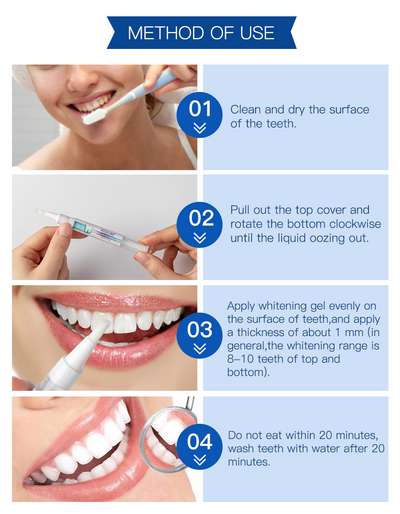 METHOD OF USE

01

Clean and dry the surface of the teeth.

02

Pull out the top cover and rotate the bottom clockwise until the liquid oozing out.

03

Apply whitening gel evenly on the surface of teeth,and apply a thickness of about 1 mm (in general,the whitening range is 8–10 teeth of top and bottom).

04

Do not eat within 20 minutes, wash teeth with water after 20 minutes.